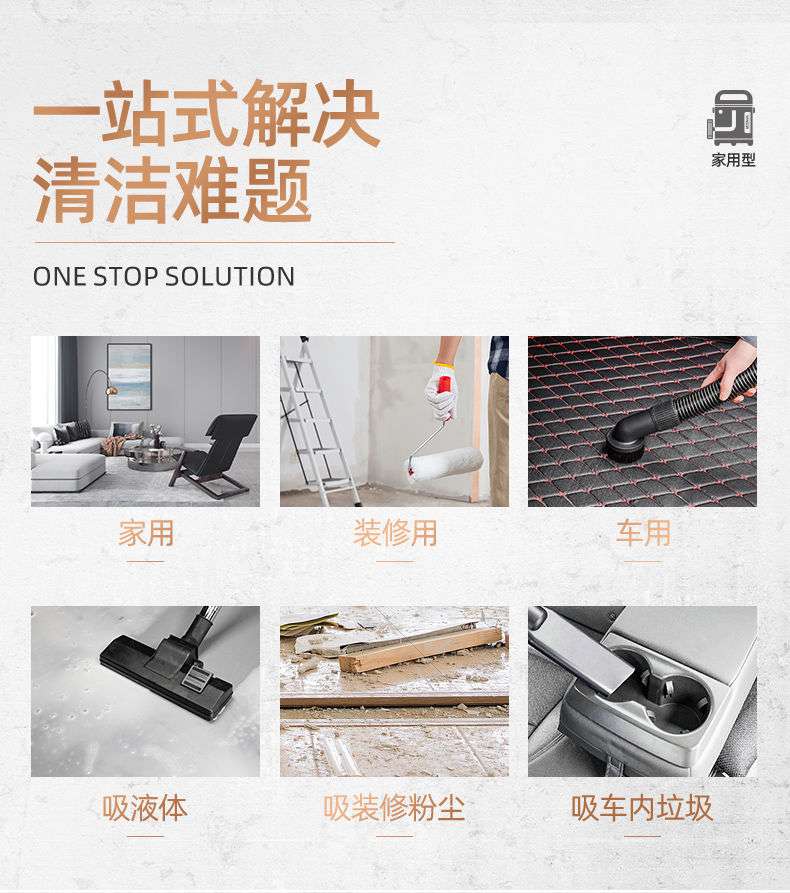 一站式解决
清洁难题

家用型

ONE STOP SOLUTION

家用

装修用

车用

吸液体

吸装修粉尘

吸车内垃圾