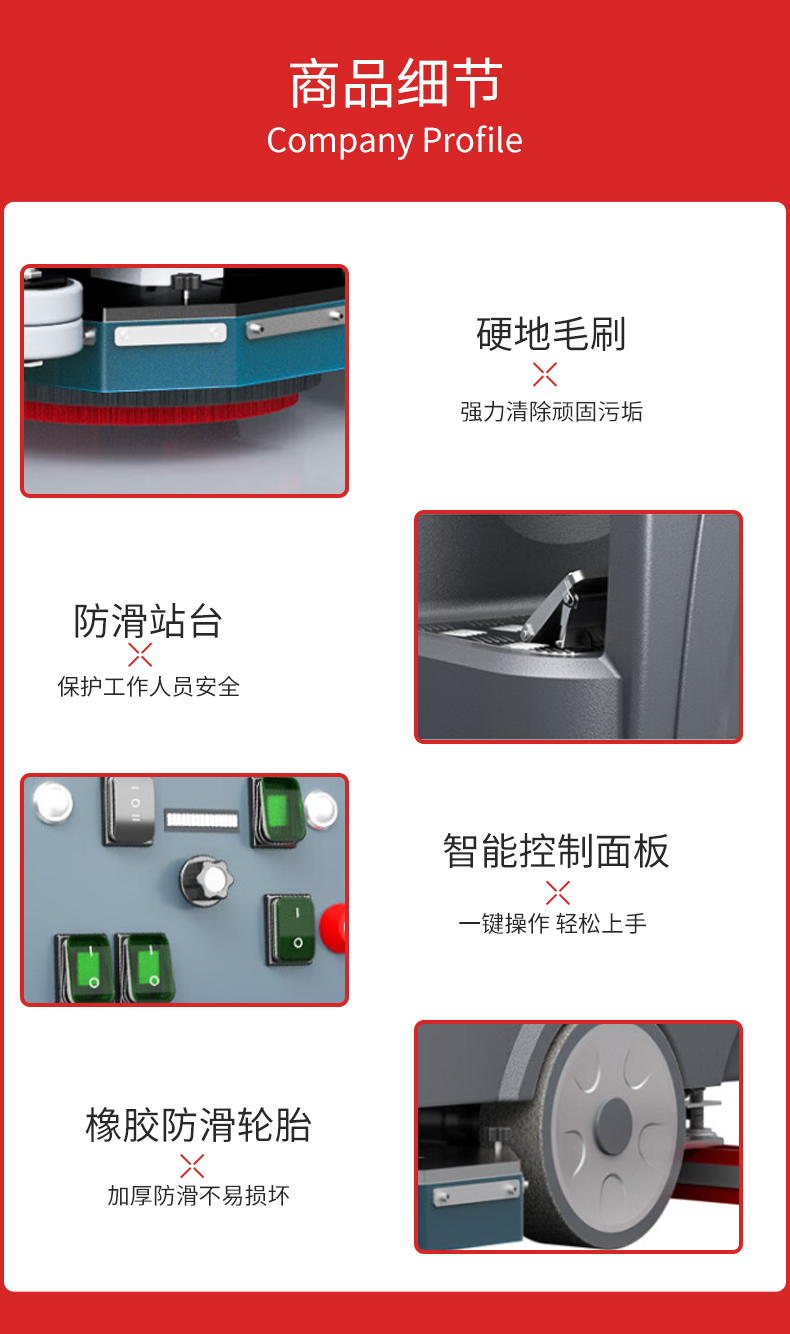 商品细节
Company Profile

硬地毛刷
强力清除顽固污垢

防滑站台
保护工作人员安全

智能控制面板
一键操作 轻松上手

橡胶防滑轮胎
加厚防滑不易损坏